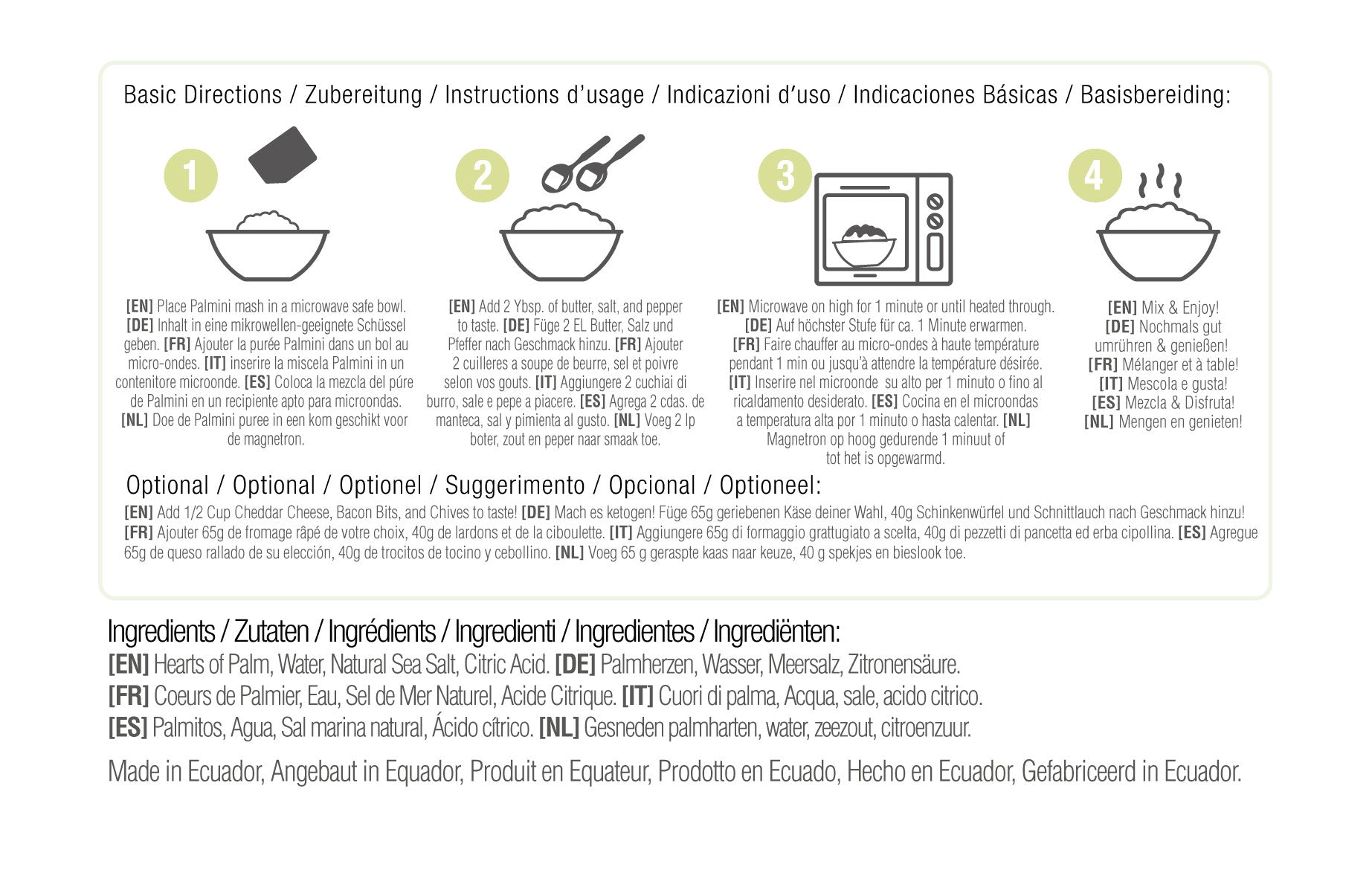 Basic Directions / Zubereitung / Instructions d'usage / Indicazioni d'uso / Indicaciones Básicas / Basisbereiding:

1

[EN] Place Palmini mash in a microwave safe bowl. [DE] Inhalt in eine mikrowellen-geeignete Schüssel geben. [FR] Ajouter la purée Palmini dans un bol au micro-ondes. [IT] inserire la miscela Palmini in un contenitore microonde. [ES] Coloca la mezcla del púre de Palmini en un recipiente apto para microondas. [NL] Doe de Palmini puree in een kom geschikt voor de magnetron.

2

[EN] Add 2 Ybsp. of butter, salt, and pepper to taste. [DE] Füge 2 EL Butter, Salz und Pfeffer nach Geschmack hinzu. [FR] Ajouter 2 cuilleres a soupe de beurre, sel et poivre selon vos gouts. [IT] Aggiungere 2 cuchiai di burro, sale e pepe a piacere. [ES] Agrega 2 cdas. de manteca, sal y pimienta al gusto. [NL] Voeg 2 lp boter, zout en peper naar smaak toe.

3

[EN] Microwave on high for 1 minute or until heated through. [DE] Auf höchster Stufe für ca. 1 Minute erwarmen. [FR] Faire chauffer au micro-ondes à haute température pendant 1 min ou jusqu'à attendre la température désirée. [IT] Inserire nel microonde su alto per 1 minuto o fino al ricaldamento desiderato. [ES] Cocina en el microondas a temperatura alta por 1 minuto o hasta calentar. [NL] Magnetron op hoog gedurende 1 minuut of tot het is opgewarmd.

4

[EN] Mix & Enjoy! [DE] Nochmals gut umrühren & genießen! [FR] Mélanger et à table! [IT] Mescola e gusta! [ES] Mezcla & Disfruta! [NL] Mengen en genieten!

Optional / Optional / Optionel / Suggerimento / Opcional / Optioneel:

[EN] Add 1/2 Cup Cheddar Cheese, Bacon Bits, and Chives to taste! [DE] Mach es ketogen! Füge 65g geriebenen Käse deiner Wahl, 40g Schinkenwürfel und Schnittlauch nach Geschmack hinzu! [FR] Ajouter 65g de fromage râpé de votre choix, 40g de lardons et de la ciboulette. [IT] Aggiungere 65g di formaggio grattugiato a scelta, 40g di pezzetti di pancetta ed erba cipollina. [ES] Agregue 65g de queso rallado de su elección, 40g de trocitos de tocino y cebollino. [NL] Voeg 65 g geraspte kaas naar keuze, 40 g spekjes en bieslook toe.

Ingredients / Zutaten / Ingrédients / Ingredienti / Ingredientes / Ingrediënten:
[EN] Hearts of Palm, Water, Natural Sea Salt, Citric Acid. [DE] Palmherzen, Wasser, Meersalz, Zitronensäure.
[FR] Coeurs de Palmier, Eau, Sel de Mer Naturel, Acide Citrique. [IT] Cuori di palma, Acqua, sale, acido citrico.
[ES] Palmitos, Agua, Sal marina natural, Ácido cítrico. [NL] Gesneden palmharten, water, zeezout, citroenzuur.

Made in Ecuador, Angebaut in Equador, Produit en Equateur, Prodotto en Ecuado, Hecho en Ecuador, Gefabriceerd in Ecuador.